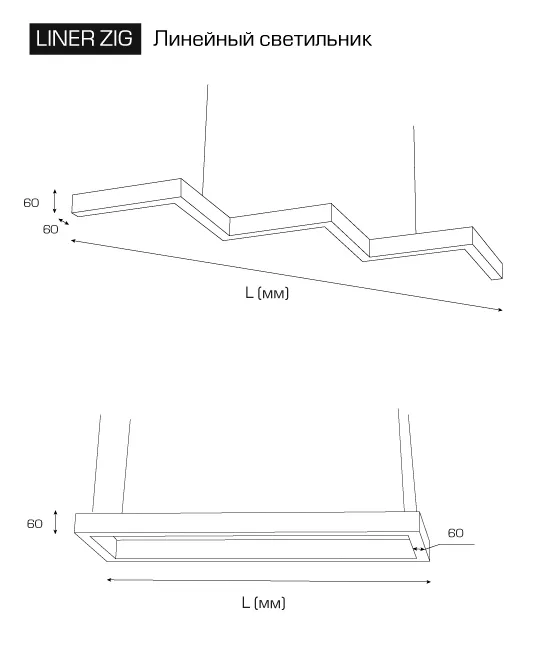 LINER ZIG Линейный светильник

60
60
L (мм)

60
60
L (мм)